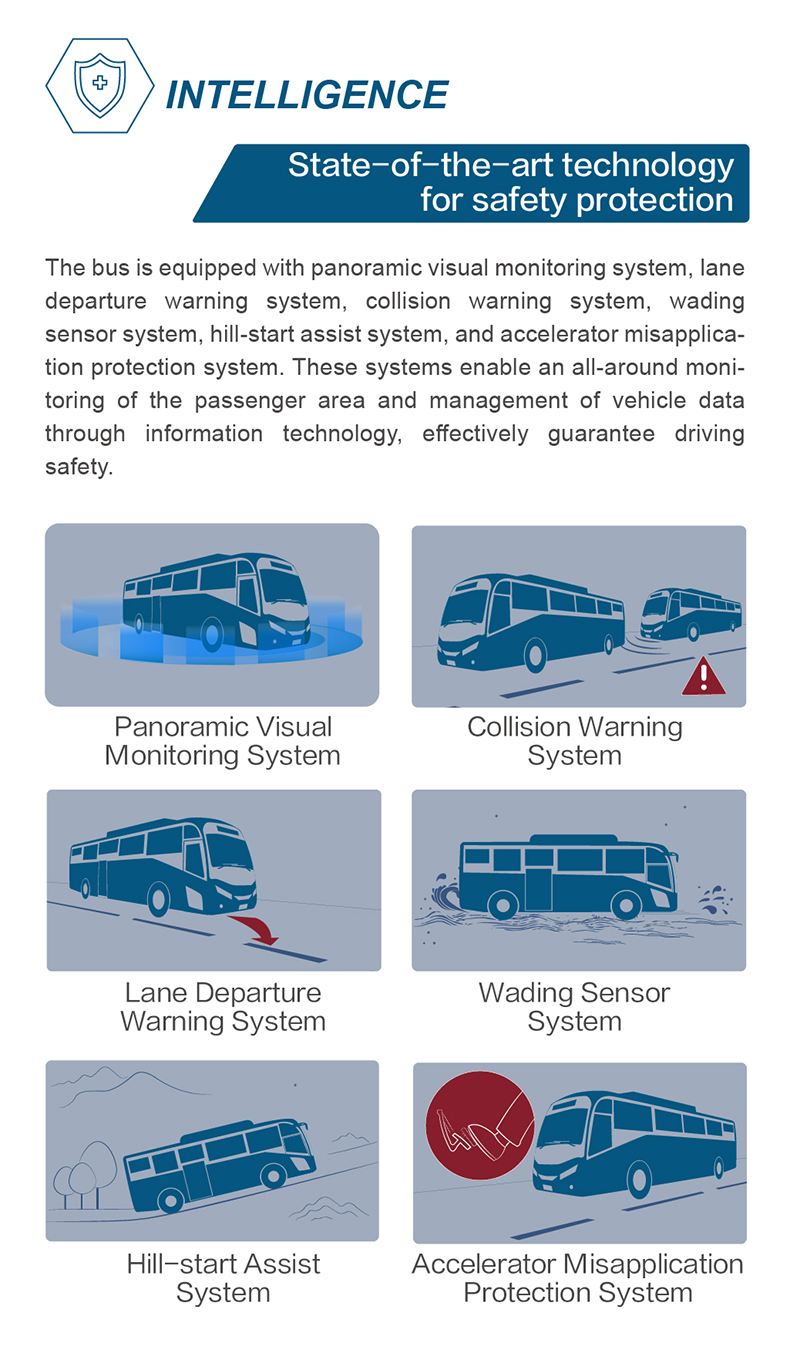 INTELLIGENCE

State-of-the-art technology for safety protection

The bus is equipped with panoramic visual monitoring system, lane departure warning system, collision warning system, wading sensor system, hill-start assist system, and accelerator misapplication protection system. These systems enable an all-around monitoring of the passenger area and management of vehicle data through information technology, effectively guarantee driving safety.

Panoramic Visual Monitoring System

Collision Warning System

Lane Departure Warning System

Wading Sensor System

Hill-start Assist System

Accelerator Misapplication Protection System